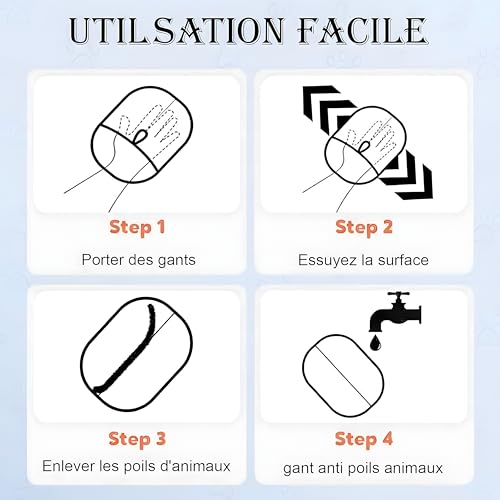 UTILSATION FACILE

Step 1

Porter des gants

Step 2

Essuyez la surface

Step 3

Enlever les poils d'animaux

Step 4

gant anti poils animaux