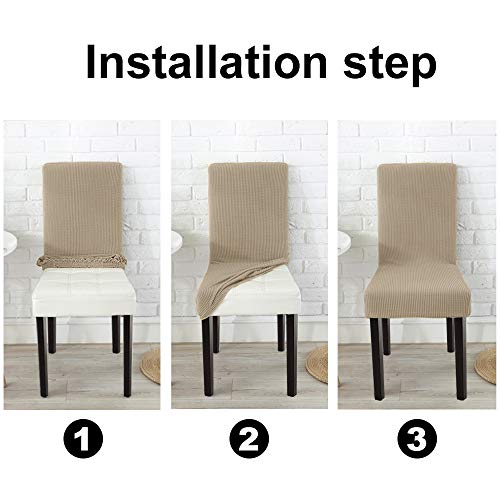 Installation step

1

2

3