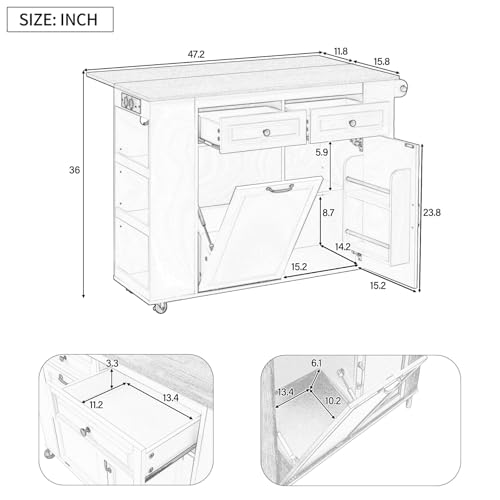 SIZE: INCH

47.2
11.8
15.8
36
5.9
8.7
23.8
14.2
15.2
15.2

3.3
11.2
13.4

6.1
13.4
10.2