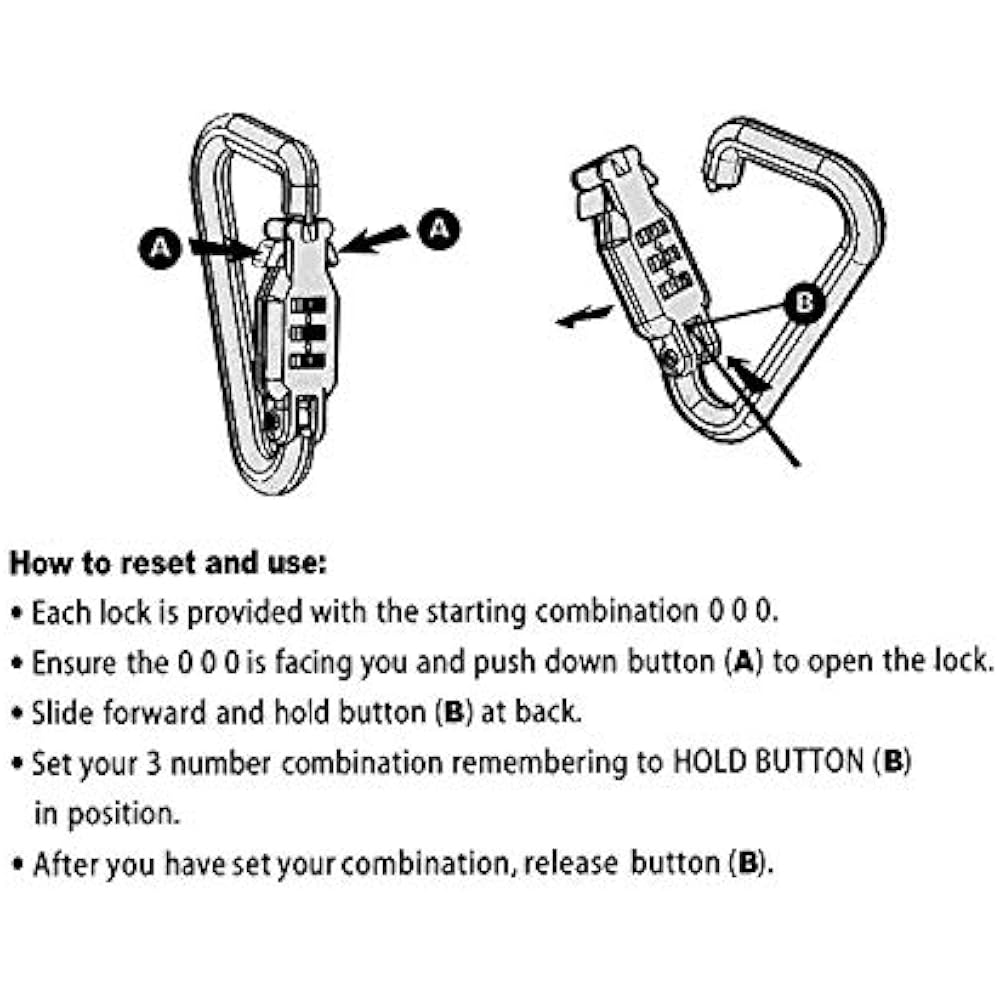 A A B

How to reset and use:
• Each lock is provided with the starting combination 0 0 0.
• Ensure the 0 0 0 is facing you and push down button (A) to open the lock.
• Slide forward and hold button (B) at back.
• Set your 3 number combination remembering to HOLD BUTTON (B) in position.
• After you have set your combination, release button (B).