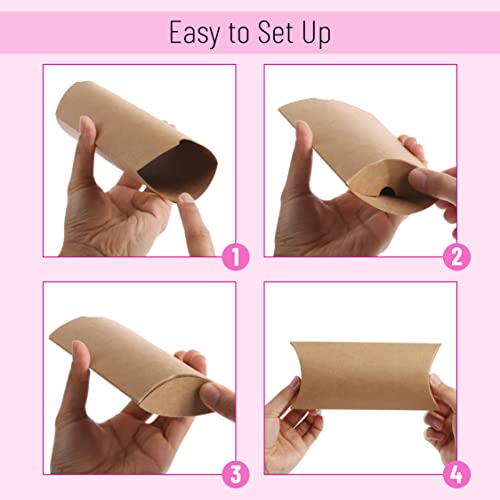 Easy to Set Up

1

2

3

4