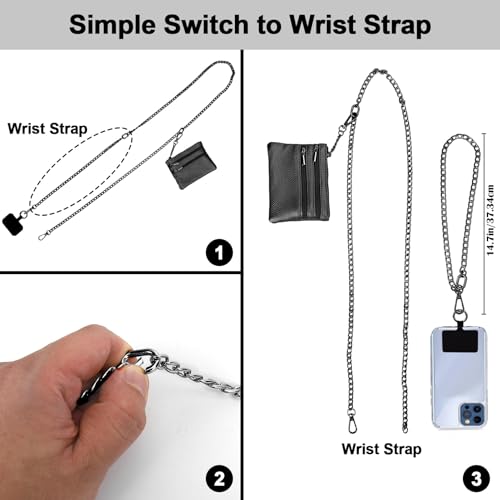 Simple Switch to Wrist Strap

Wrist Strap

1

2

14.7in/37.34cm

Wrist Strap

3