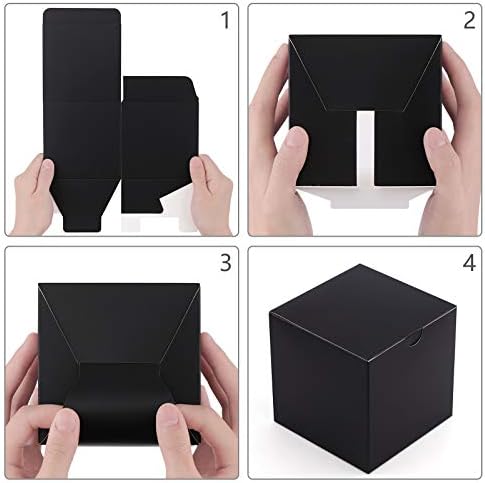 1

2

3

4