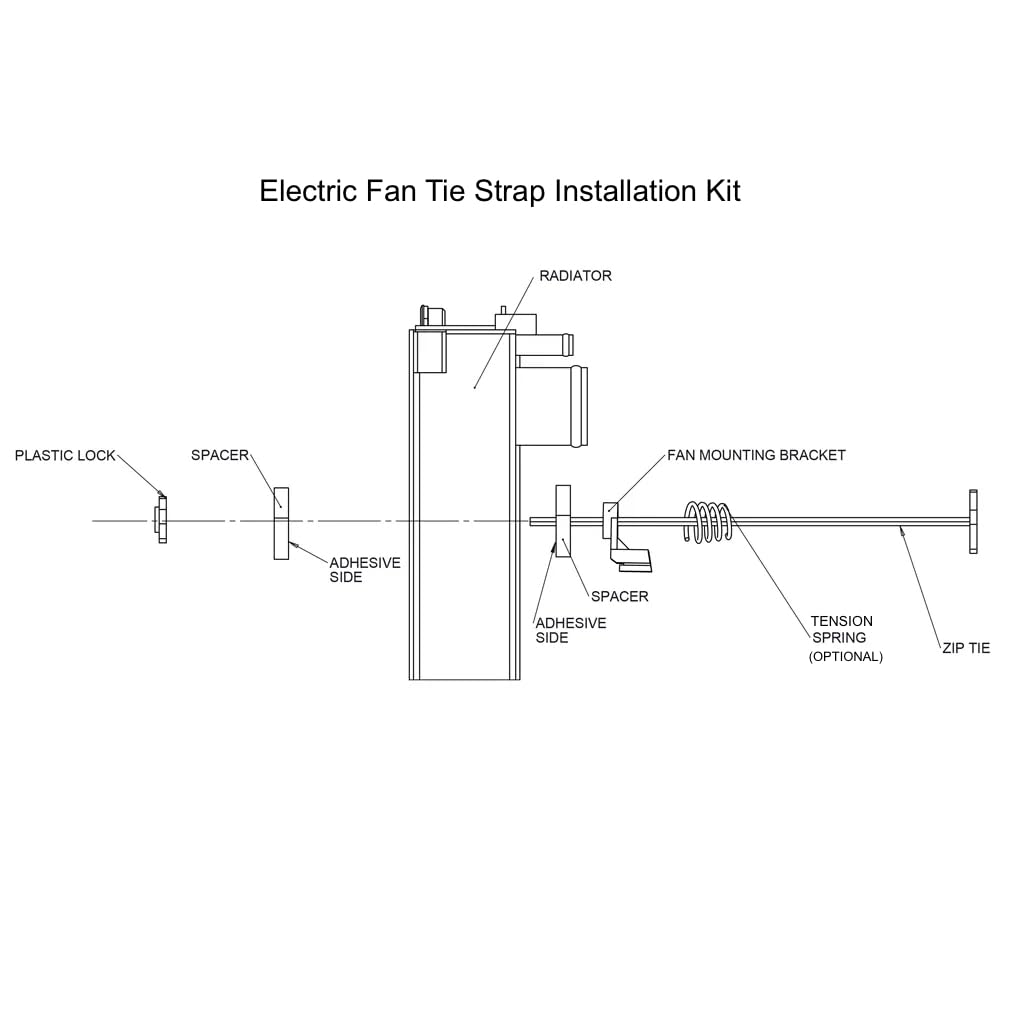 Electric Fan Tie Strap Installation Kit

RADIATOR

PLASTIC LOCK

SPACER

ADHESIVE SIDE

FAN MOUNTING BRACKET

SPACER

ADHESIVE SIDE

TENSION SPRING (OPTIONAL)

ZIP TIE