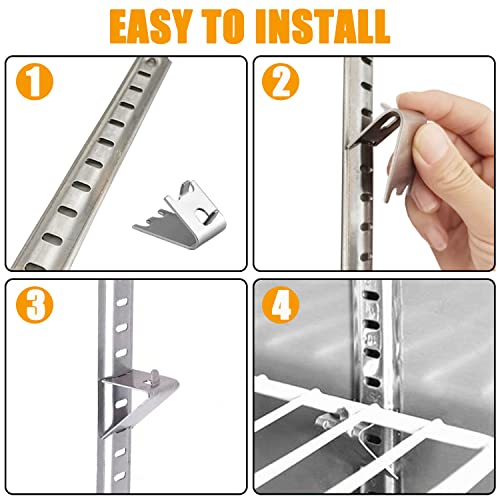 EASY TO INSTALL

1

2

3

4