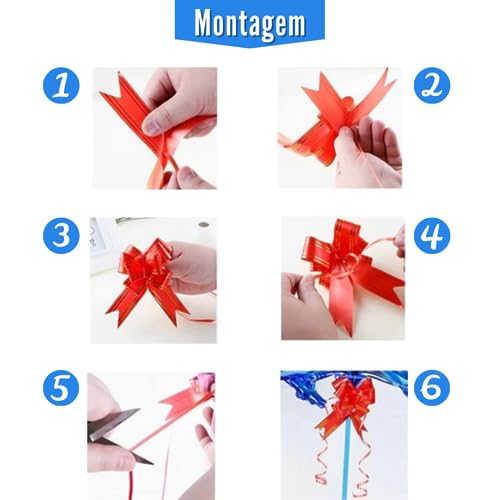 Montagem

1

2

3

4

5

6