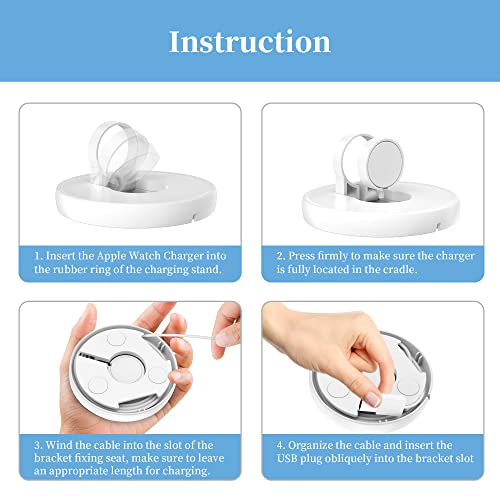 Instruction

1. Insert the Apple Watch Charger into the rubber ring of the charging stand.

2. Press firmly to make sure the charger is fully located in the cradle.

3. Wind the cable into the slot of the bracket fixing seat, make sure to leave an appropriate length for charging.

4. Organize the cable and insert the USB plug obliquely into the bracket slot