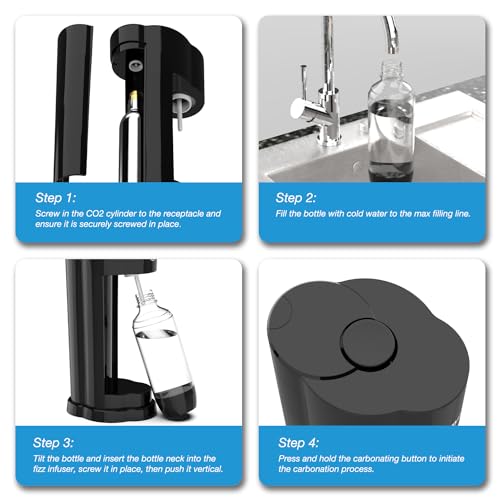 Step 1:
Screw in the CO2 cylinder to the receptacle and ensure it is securely screwed in place.

Step 2:
Fill the bottle with cold water to the max filling line.

Step 3:
Tilt the bottle and insert the bottle neck into the fizz infuser, screw it in place, then push it vertical.

Step 4:
Press and hold the carbonating button to initiate the carbonation process.