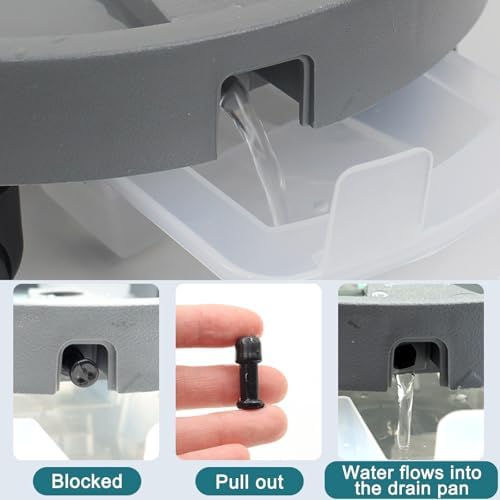 Blocked

Pull out

Water flows into the drain pan