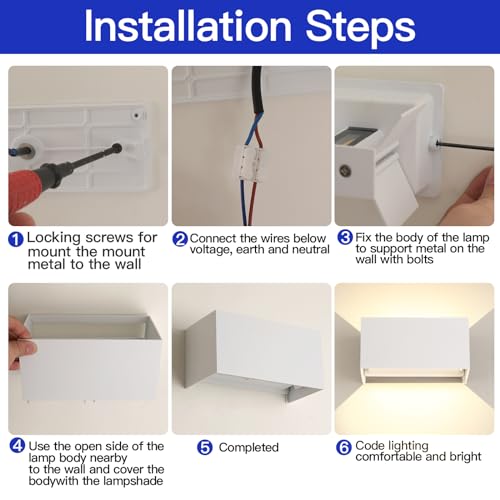 Installation Steps

1 Locking screws for mount the mount metal to the wall

2 Connect the wires below voltage, earth and neutral

3 Fix the body of the lamp to support metal on the wall with bolts

4 Use the open side of the lamp body nearby to the wall and cover the bodywith the lampshade

5 Completed

6 Code lighting comfortable and bright