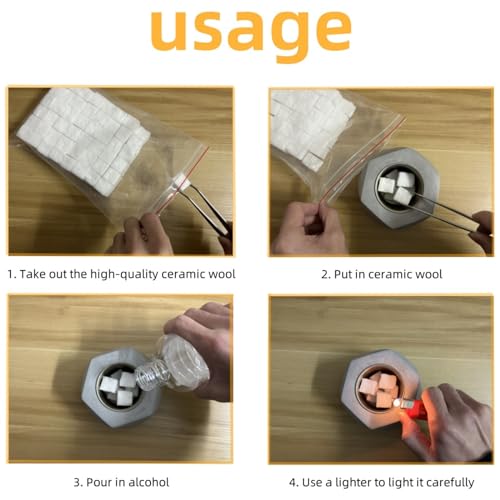 usage

1. Take out the high-quality ceramic wool

2. Put in ceramic wool

3. Pour in alcohol

4. Use a lighter to light it carefully