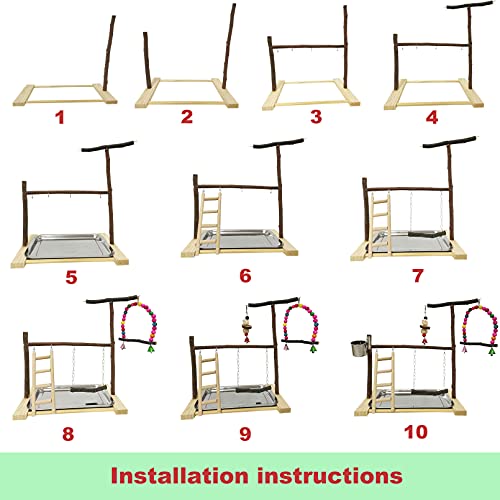 1
2
3
4
5
6
7
8
9
10
Installation instructions