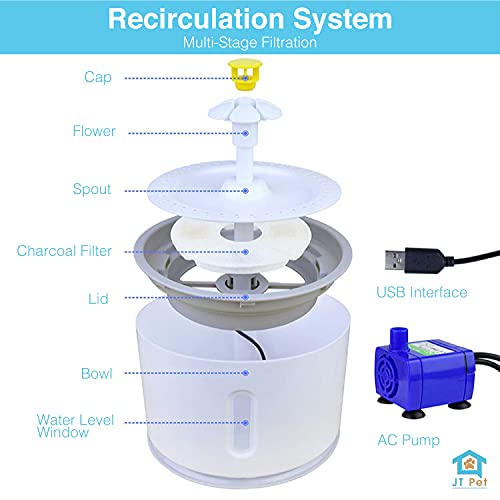 Recirculation System
Multi-Stage Filtration

Cap

Flower

Spout

Charcoal Filter

Lid

Bowl

Water Level Window

USB Interface

AC Pump

JT Pet