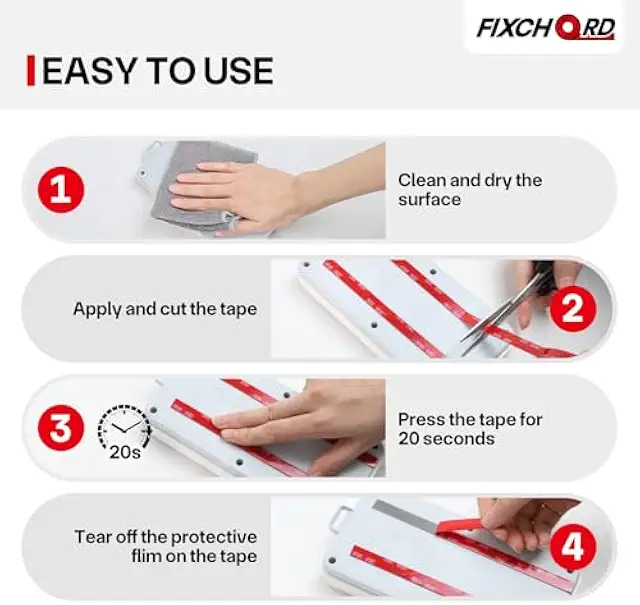 FIXCHORD

EASY TO USE

1

Clean and dry the surface

Apply and cut the tape

2

3

20s

Press the tape for 20 seconds

Tear off the protective flim on the tape

4