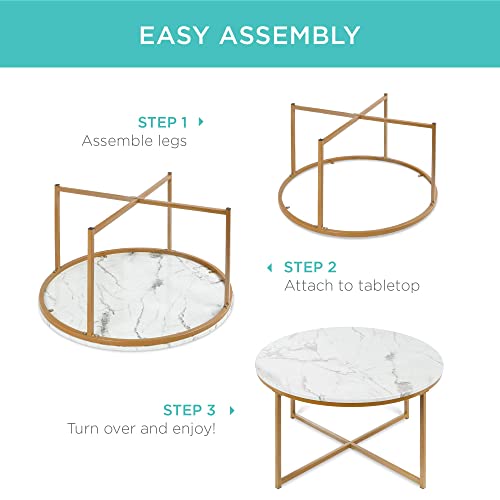 EASY ASSEMBLY

STEP 1
Assemble legs

STEP 2
Attach to tabletop

STEP 3
Turn over and enjoy!