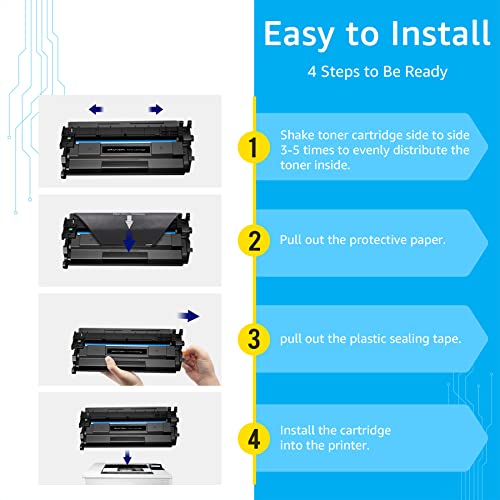 Easy to Install

4 Steps to Be Ready

1 Shake toner cartridge side to side 3-5 times to evenly distribute the toner inside.

2 Pull out the protective paper.

3 pull out the plastic sealing tape.

4 Install the cartridge into the printer.