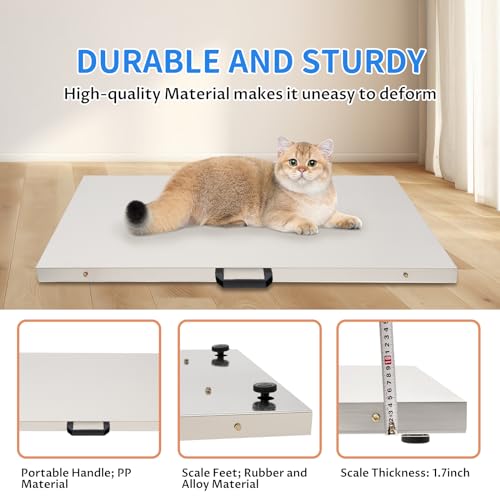 DURABLE AND STURDY

High-quality Material makes it uneasy to deform

Portable Handle; PP Material

Scale Feet; Rubber and Alloy Material

Scale Thickness: 1.7inch