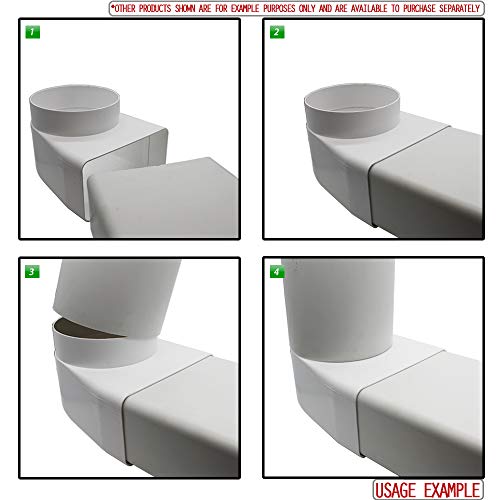 *OTHER PRODUCTS SHOWN ARE FOR EXAMPLE PURPOSES ONLY AND ARE AVAILABLE TO PURCHASE SEPARATELY

1

2

3

4

USAGE EXAMPLE