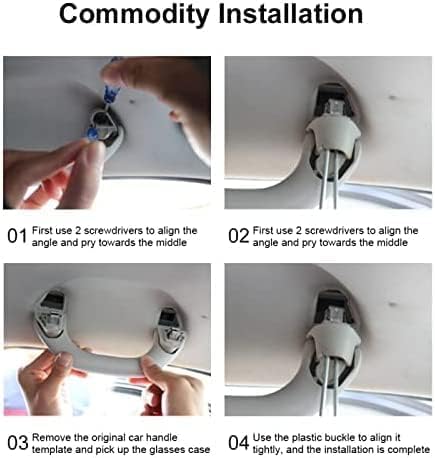 Commodity Installation

01 First use 2 screwdrivers to align the angle and pry towards the middle

02 First use 2 screwdrivers to align the angle and pry towards the middle

03 Remove the original car handle template and pick up the glasses case

04 Use the plastic buckle to align it tightly, and the installation is complete