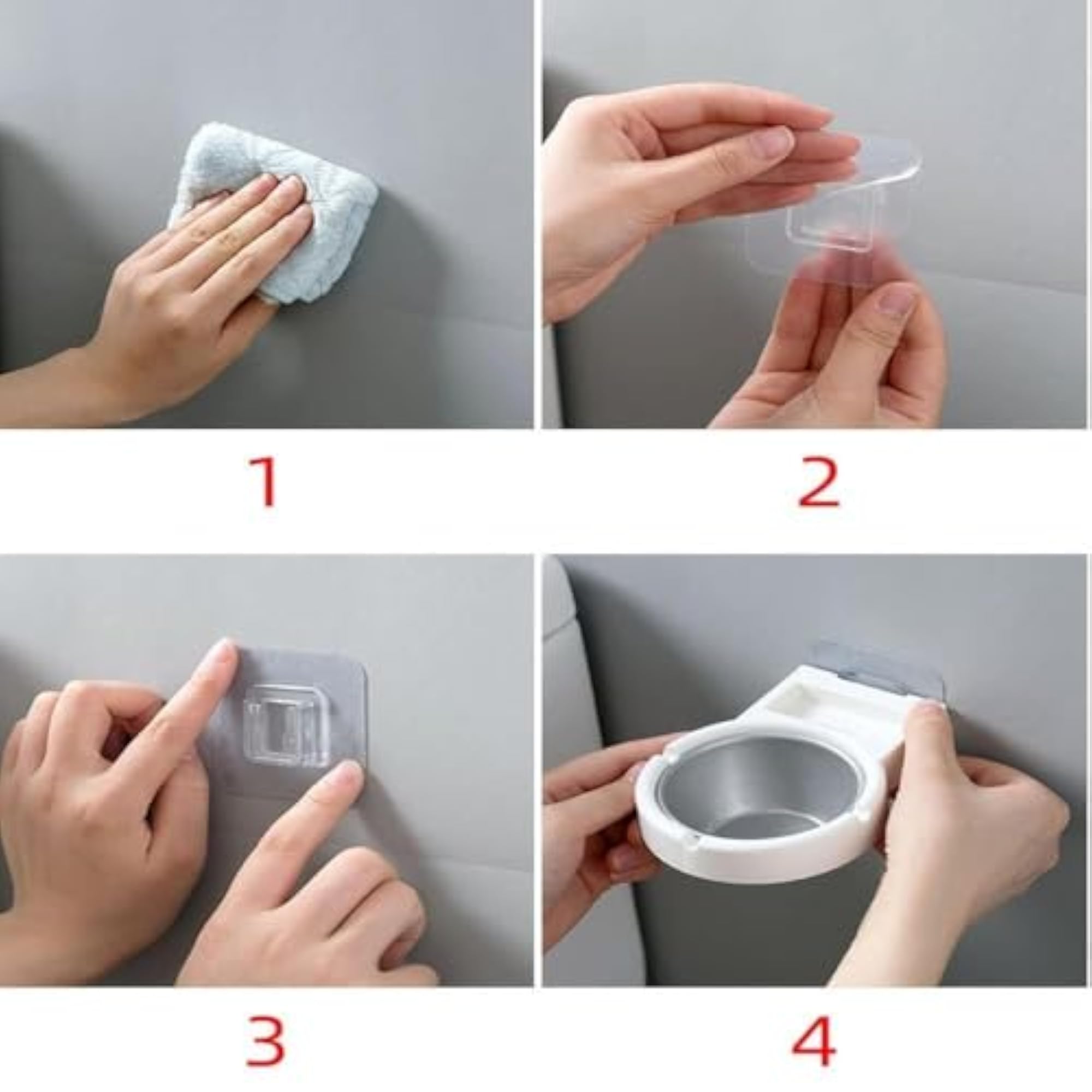 1

2

3

4