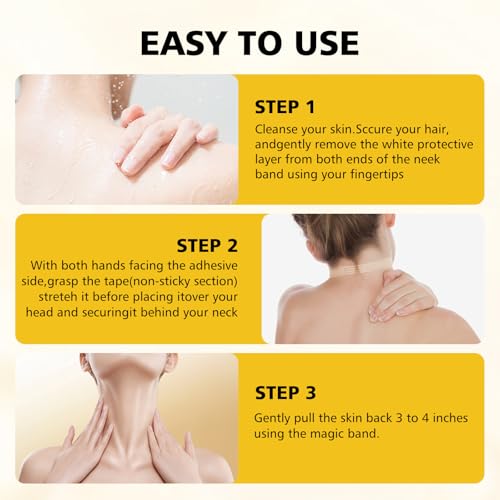 EASY TO USE

STEP 1
Cleanse your skin.Sccure your hair, andgently remove the white protective layer from both ends of the neek band using your fingertips

STEP 2
With both hands facing the adhesive side,grasp the tape(non-sticky section) streteh it before placing itover your head and securingit behind your neck

STEP 3
Gently pull the skin back 3 to 4 inches using the magic band.