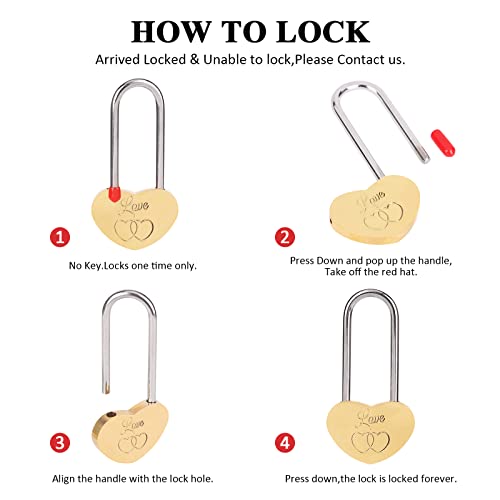 HOW TO LOCK

Arrived Locked & Unable to lock,Please Contact us.

Love

1

No Key.Locks one time only.

Love

2

Press Down and pop up the handle, Take off the red hat.

Love

3

Align the handle with the lock hole.

Love

4

Press down,the lock is locked forever.