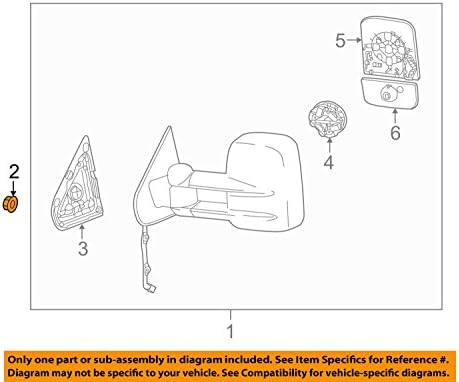 5
6
4
2
3
1
Only one part or sub-assembly in diagram included. See Item Specifics for Reference #. Diagram may not be specific to your vehicle. See Compatibility for vehicle-specific diagrams.