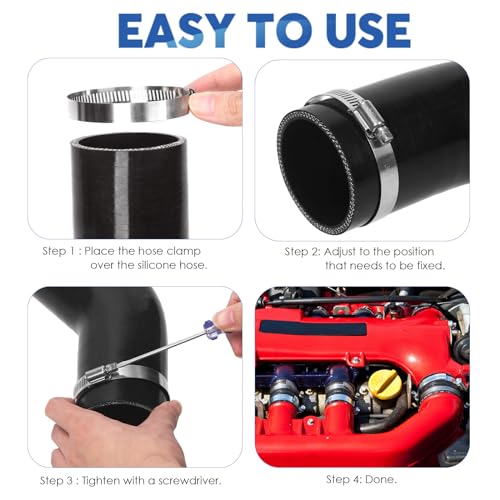 EASY TO USE

Step 1 : Place the hose clamp over the silicone hose.

Step 2: Adjust to the position that needs to be fixed.

Step 3 : Tighten with a screwdriver.

Step 4: Done.