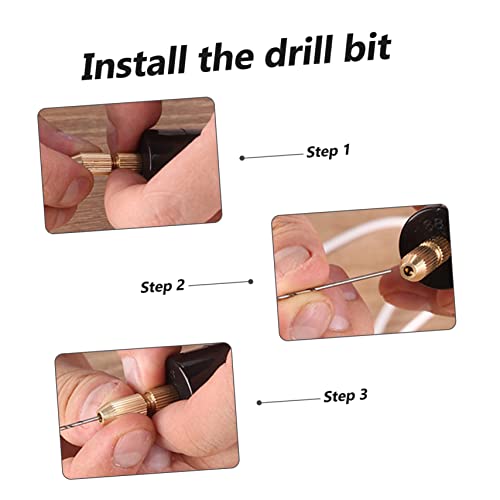 Install the drill bit

Step 1

Step 2

Step 3