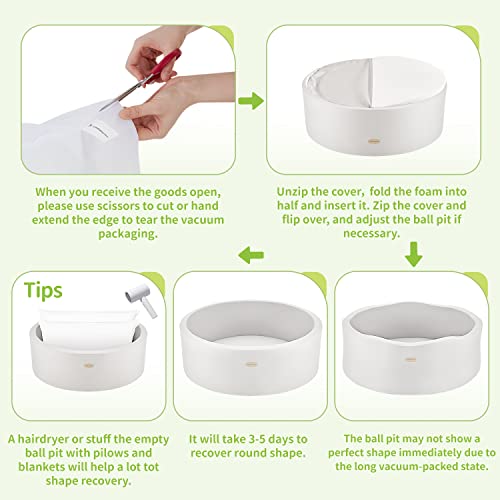 When you receive the goods open, please use scissors to cut or hand extend the edge to tear the vacuum packaging.

Unzip the cover, fold the foam into half and insert it. Zip the cover and flip over, and adjust the ball pit if necessary.

Tips

A hairdryer or stuff the empty ball pit with pilows and blankets will help a lot tot shape recovery.

It will take 3-5 days to recover round shape.

The ball pit may not show a perfect shape immediately due to the long vacuum-packed state.