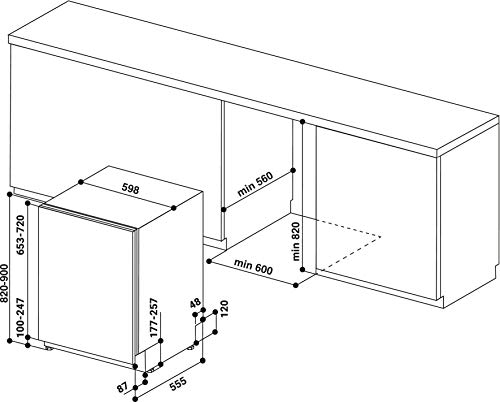 598

min 560

min 820

min 600

820-900

653-720

100-247

177-257

48

120

87

555