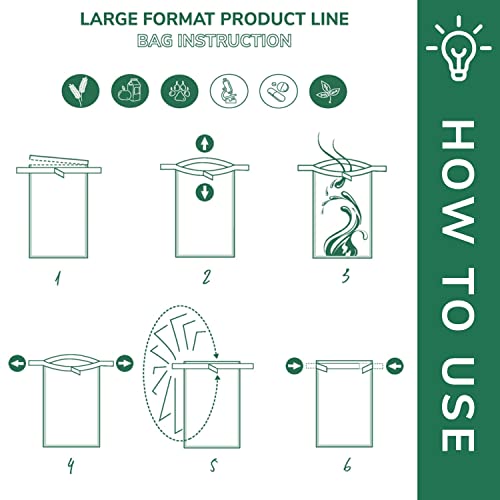 LARGE FORMAT PRODUCT LINE
BAG INSTRUCTION

1
2
3
4
5
6

HOW TO USE