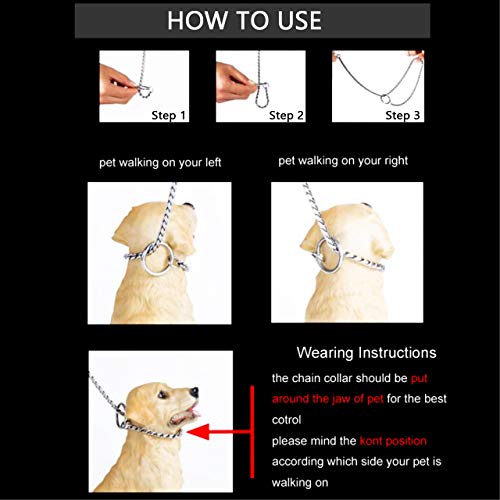 HOW TO USE

Step 1

Step 2

Step 3

pet walking on your left

pet walking on your right

Wearing Instructions

the chain collar should be put around the jaw of pet for the best cotrol

please mind the kont position according which side your pet is walking on