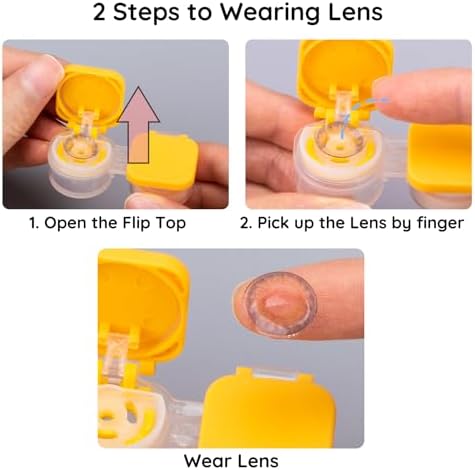 2 Steps to Wearing Lens

1. Open the Flip Top

2. Pick up the Lens by finger

Wear Lens