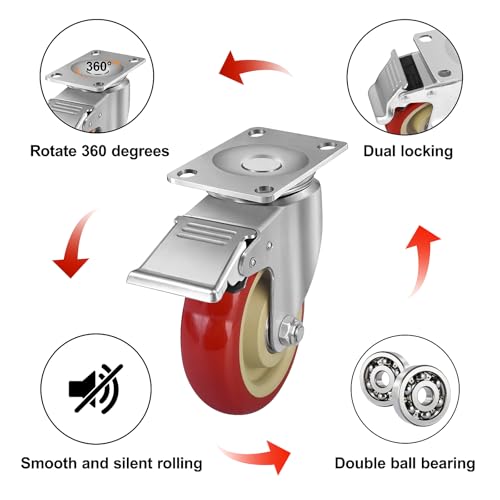 360°

Rotate 360 degrees

Dual locking

Smooth and silent rolling

Double ball bearing