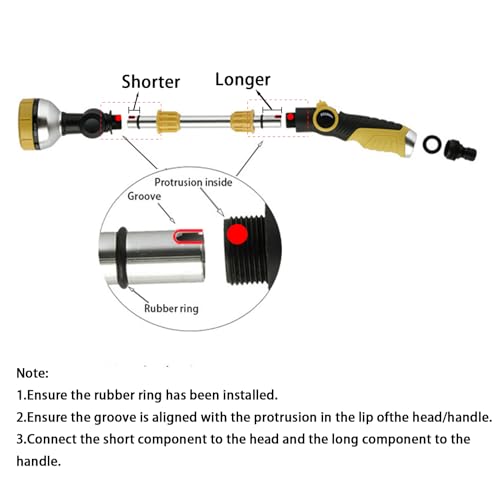 Shorter
Longer

Protrusion inside
Groove
Rubber ring

Note:
1.Ensure the rubber ring has been installed.
2.Ensure the groove is aligned with the protrusion in the lip ofthe head/handle.
3.Connect the short component to the head and the long component to the handle.