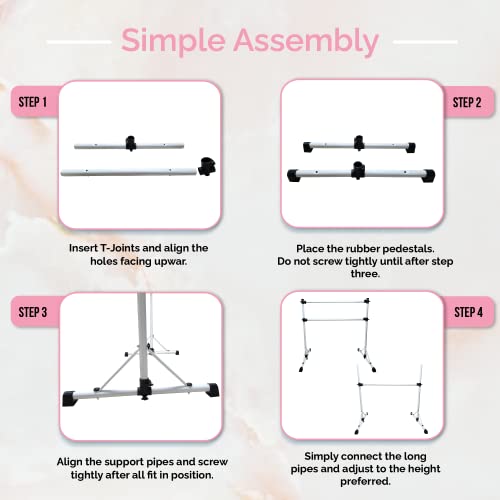 Simple Assembly

STEP 1

Insert T-Joints and align the holes facing upwar.

STEP 2

Place the rubber pedestals. Do not screw tightly until after step three.

STEP 3

Align the support pipes and screw tightly after all fit in position.

STEP 4

Simply connect the long pipes and adjust to the height preferred.