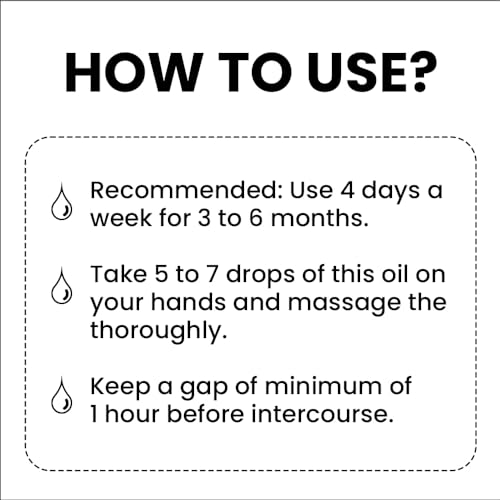 HOW TO USE?

Recommended: Use 4 days a week for 3 to 6 months.

Take 5 to 7 drops of this oil on your hands and massage the thoroughly.

Keep a gap of minimum of 1 hour before intercourse.