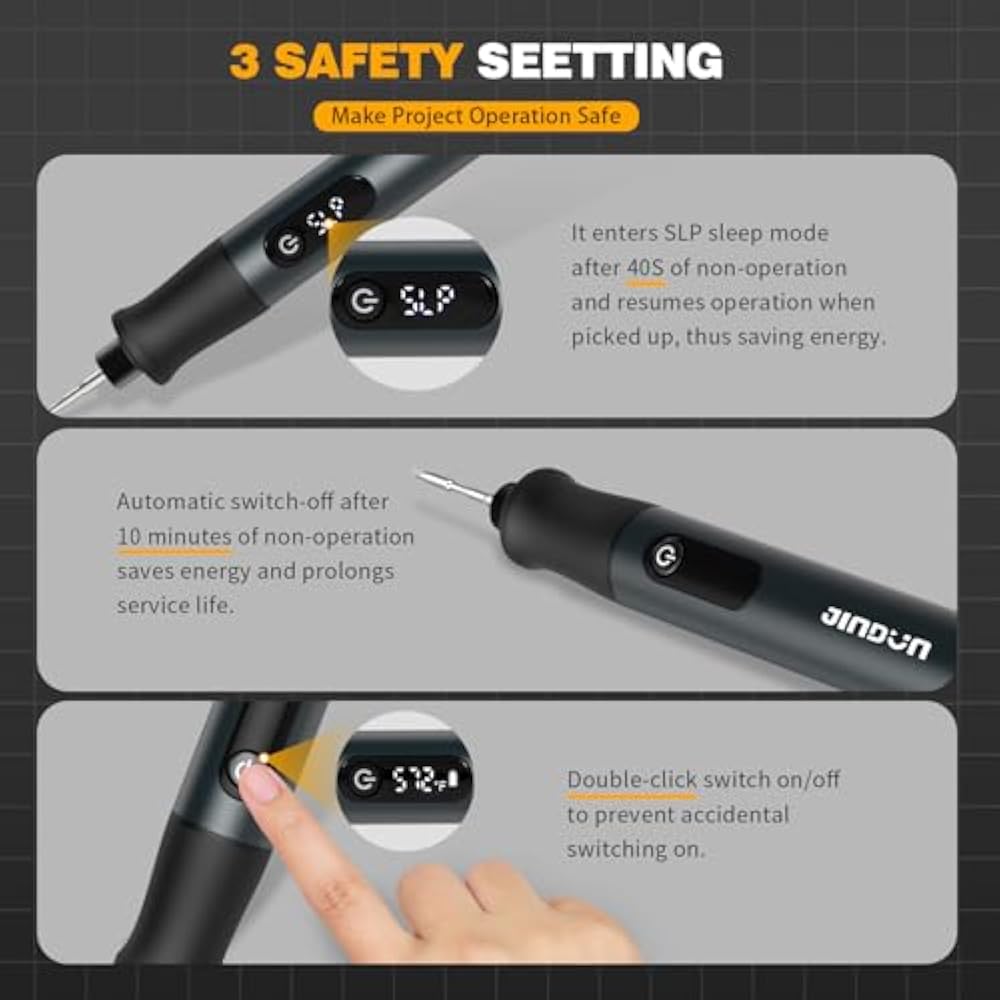 3 SAFETY SEETTING

Make Project Operation Safe

SLP

It enters SLP sleep mode after 40S of non-operation and resumes operation when picked up, thus saving energy.

Automatic switch-off after 10 minutes of non-operation saves energy and prolongs service life.

JINDUN

572

Double-click switch on/off to prevent accidental switching on.