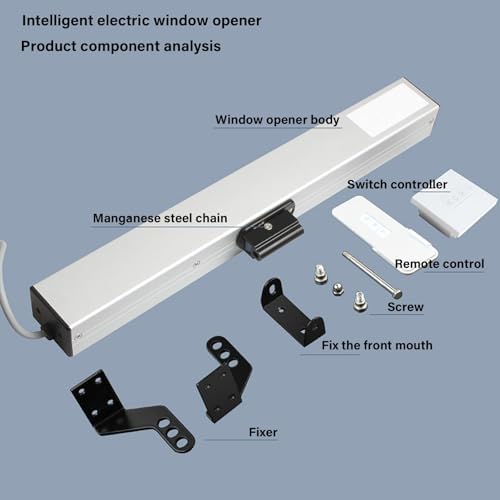 Intelligent electric window opener

Product component analysis

Window opener body

Switch controller

Manganese steel chain

Remote control

Screw

Fix the front mouth

Fixer