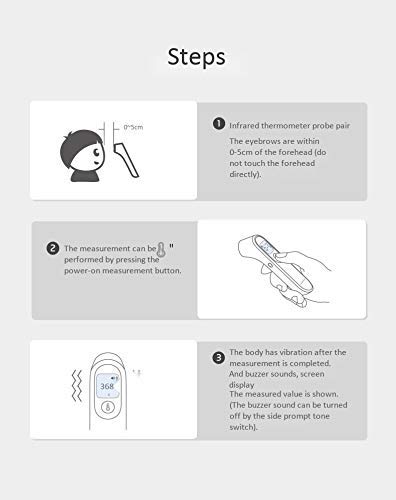 Steps

0~5cm

1 Infrared thermometer probe pair

The eyebrows are within 0-5cm of the forehead (do not touch the forehead directly).

2 The measurement can be " performed by pressing the power-on measurement button.

368

3 The body has vibration after the measurement is completed.
And buzzer sounds, screen display
The measured value is shown.
(The buzzer sound can be turned off by the side prompt tone switch).