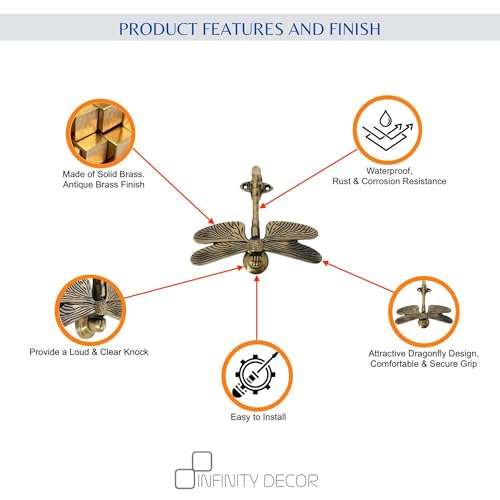 PRODUCT FEATURES AND FINISH

Made of Solid Brass. Antique Brass Finish

Waterproof, Rust & Corrosion Resistance

Provide a Loud & Clear Knock

Attractive Dragonfly Design, Comfortable & Secure Grip

Easy to Install

INFINITY DECOR