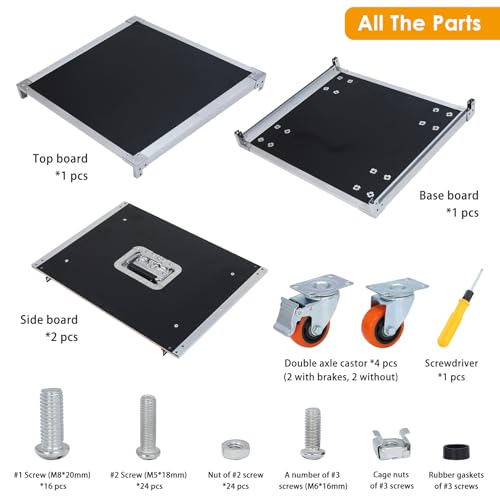 All The Parts

Top board
*1 pcs

Base board
*1 pcs

Side board
*2 pcs

Double axle castor *4 pcs
(2 with brakes, 2 without)

Screwdriver
*1 pcs

#1 Screw (M8*20mm)
*16 pcs

#2 Screw (M5*18mm)
*24 pcs

Nut of #2 screw
*24 pcs

A number of #3
screws (M6*16mm)

Cage nuts
of #3 screws

Rubber gaskets
of #3 screws