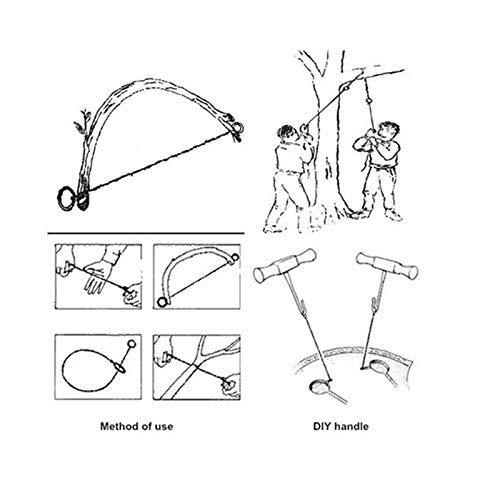 Method of use

DIY handle