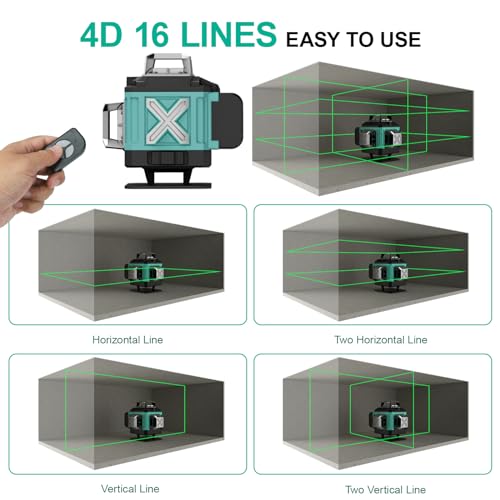 4D 16 LINES EASY TO USE

Horizontal Line

Two Horizontal Line

Vertical Line

Two Vertical Line