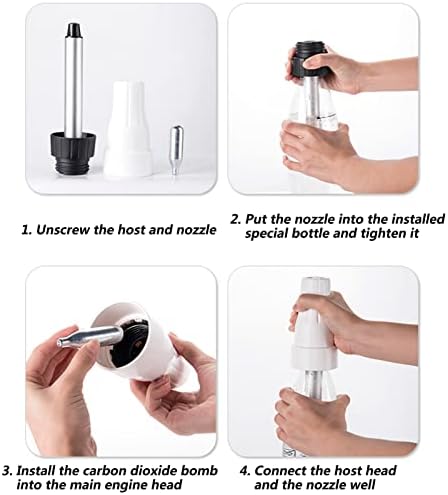 1. Unscrew the host and nozzle

2. Put the nozzle into the installed special bottle and tighten it

3. Install the carbon dioxide bomb into the main engine head

4. Connect the host head and the nozzle well