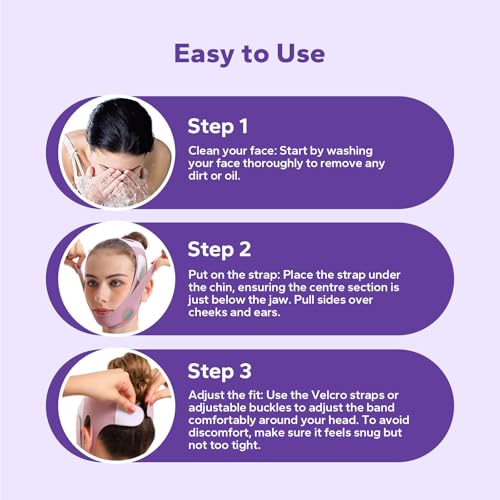 Easy to Use

Step 1

Clean your face: Start by washing your face thoroughly to remove any dirt or oil.

Step 2

Put on the strap: Place the strap under the chin, ensuring the centre section is just below the jaw. Pull sides over cheeks and ears.

Step 3

Adjust the fit: Use the Velcro straps or adjustable buckles to adjust the band comfortably around your head. To avoid discomfort, make sure it feels snug but not too tight.