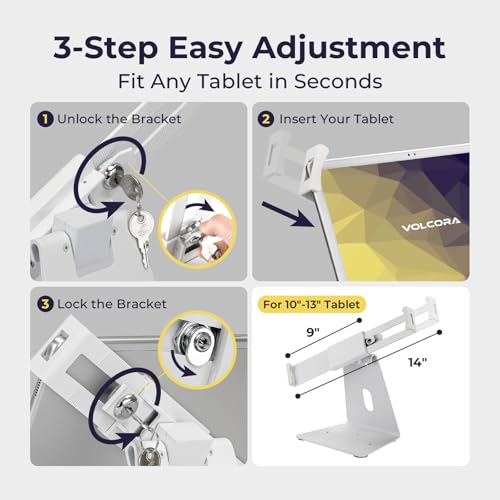 3-Step Easy Adjustment
Fit Any Tablet in Seconds

1 Unlock the Bracket

2 Insert Your Tablet

VOLCORA

3 Lock the Bracket

For 10"-13" Tablet

9"

14"