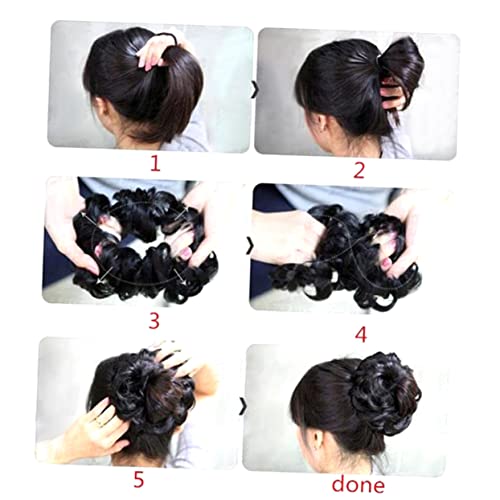 1

2

3

4

5

done