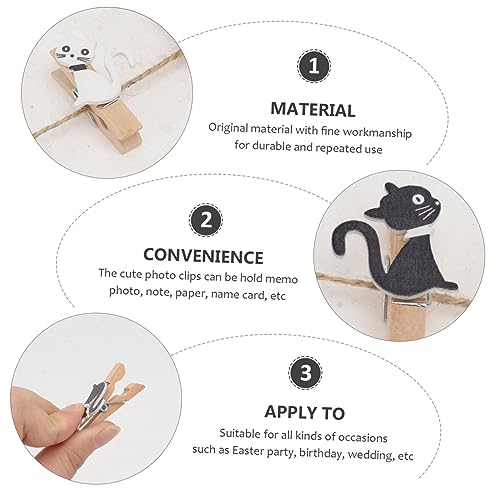 1

MATERIAL

Original material with fine workmanship for durable and repeated use

2

CONVENIENCE

The cute photo clips can be hold memo photo, note, paper, name card, etc

3

APPLY TO

Suitable for all kinds of occasions such as Easter party, birthday, wedding, etc